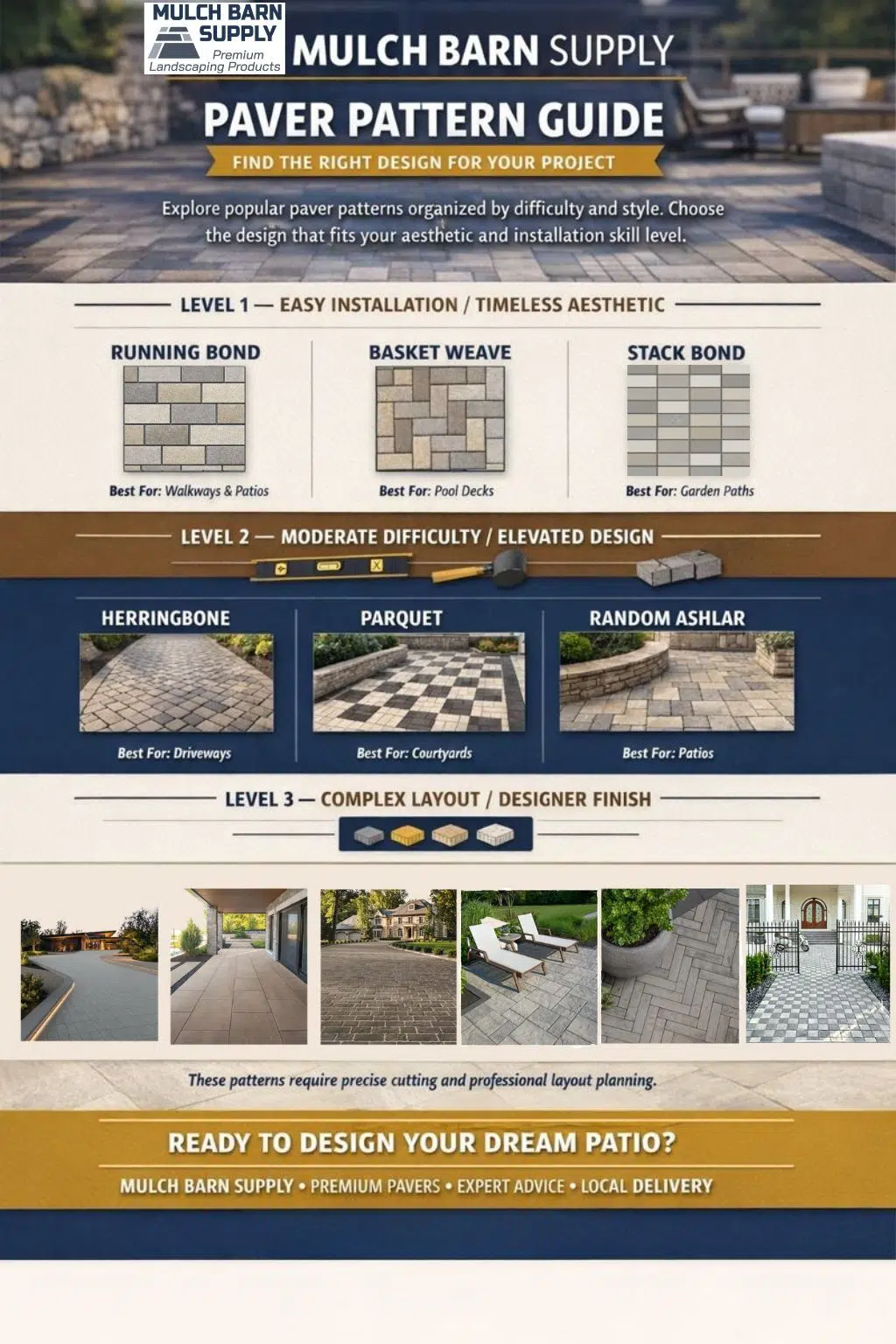 MULCH BARN SUPPLY
Premium Landscaping Products

MULCH BARN SUPPLY

PAVER PATTERN GUIDE

FIND THE RIGHT DESIGN FOR YOUR PROJECT

Explore popular paver patterns organized by difficulty and style. Choose the design that fits your aesthetic and installation skill level.

LEVEL 1 — EASY INSTALLATION / TIMELESS AESTHETIC

RUNNING BOND
Best For: Walkways & Patios

BASKET WEAVE
Best For: Pool Decks

STACK BOND
Best For: Garden Paths

LEVEL 2 — MODERATE DIFFICULTY / ELEVATED DESIGN

HERRINGBONE
Best For: Driveways

PARQUET
Best For: Courtyards

RANDOM ASHLAR
Best For: Patios

LEVEL 3 — COMPLEX LAYOUT / DESIGNER FINISH

These patterns require precise cutting and professional layout planning.

READY TO DESIGN YOUR DREAM PATIO?

MULCH BARN SUPPLY • PREMIUM PAVERS • EXPERT ADVICE • LOCAL DELIVERY